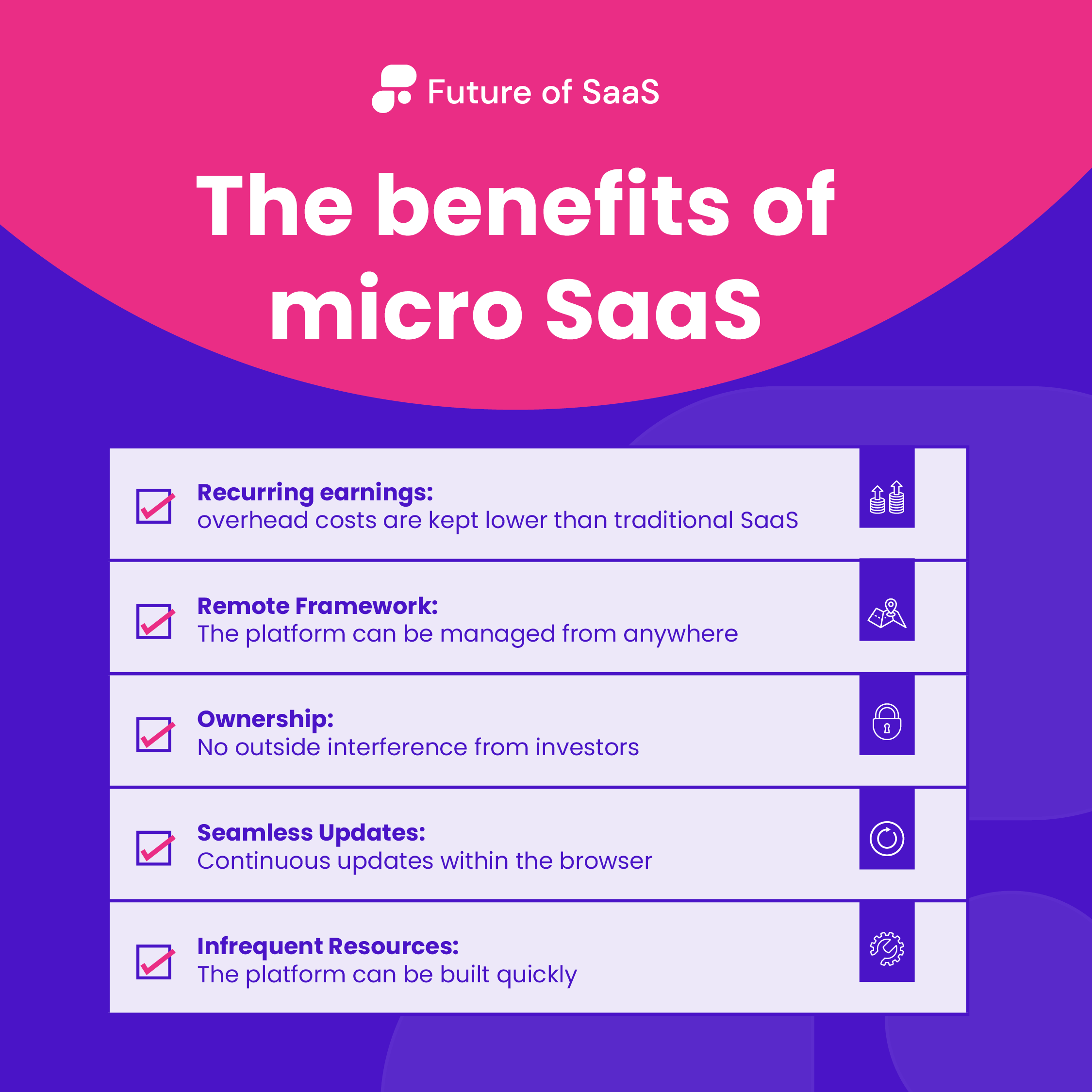 Future of SaaS

The benefits of micro SaaS

Recurring earnings:
overhead costs are kept lower than traditional SaaS

Remote Framework:
The platform can be managed from anywhere

Ownership:
No outside interference from investors

Seamless Updates:
Continuous updates within the browser

Infrequent Resources:
The platform can be built quickly